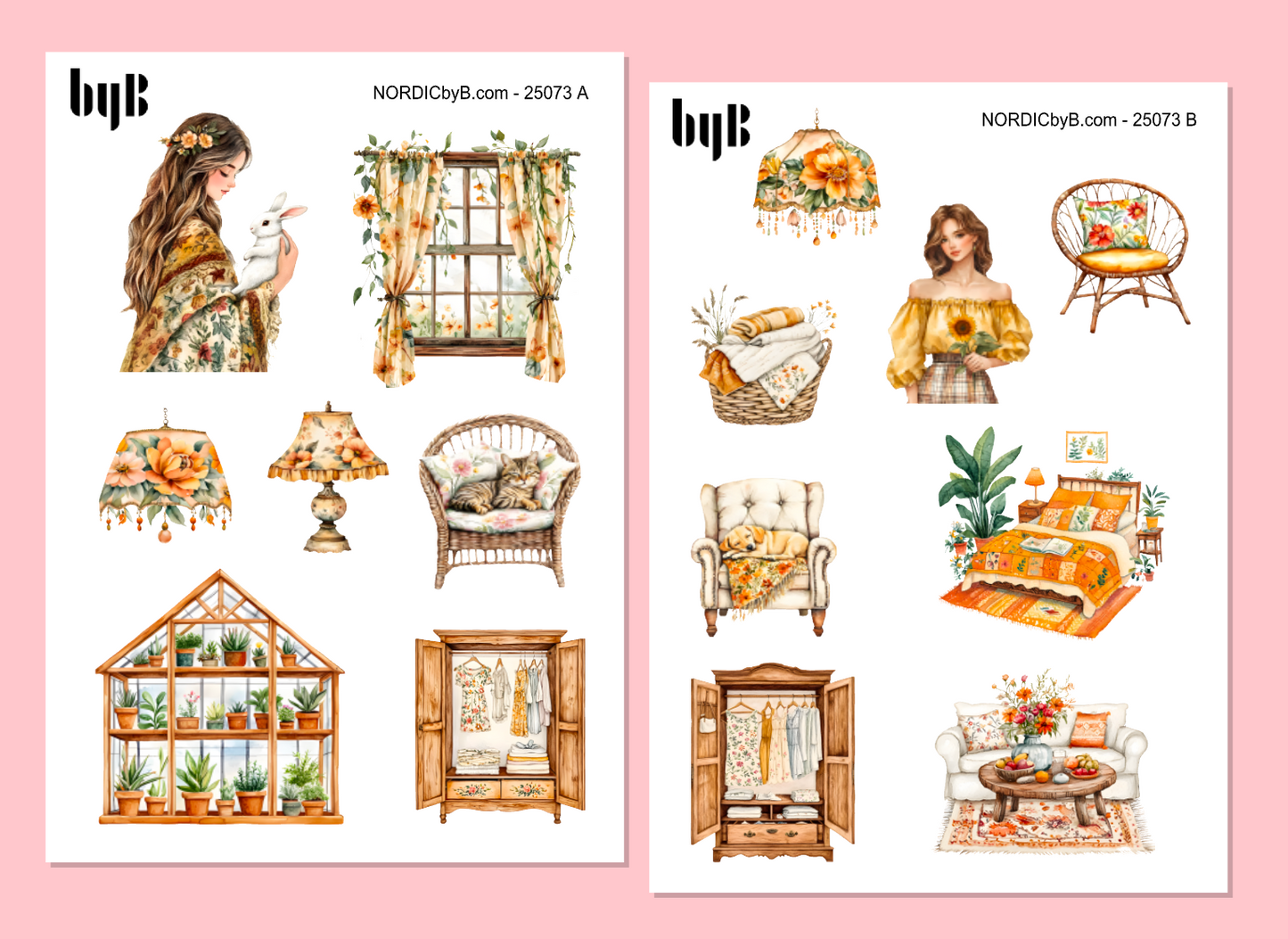 byB

NORDICbyB.com - 25073 A

byB

NORDICbyB.com - 25073 B